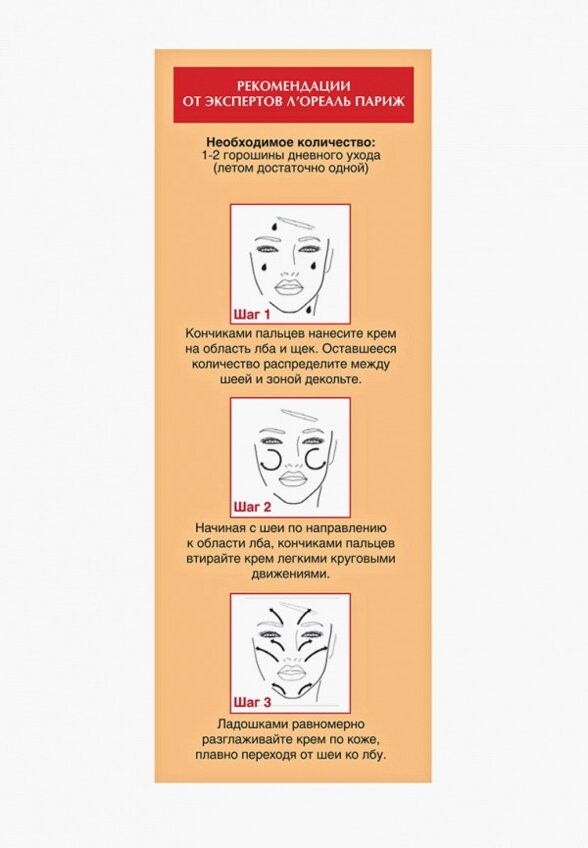 РЕКОМЕНДАЦИИ ОТ ЭКСПЕРТОВ Л'ОРЕАЛЬ ПАРИЖ

Необходимое количество:
1-2 горошины дневного ухода
(летом достаточно одной)

Шаг 1

Кончиками пальцев нанесите крем на область лба и щек. Оставшееся количество распределите между шеей и зоной декольте.

Шаг 2

Начиная с шеи по направлению к области лба, кончиками пальцев втирайте крем легкими круговыми движениями.

Шаг 3

Ладошками равномерно разглаживайте крем по коже, плавно переходя от шеи ко лбу.