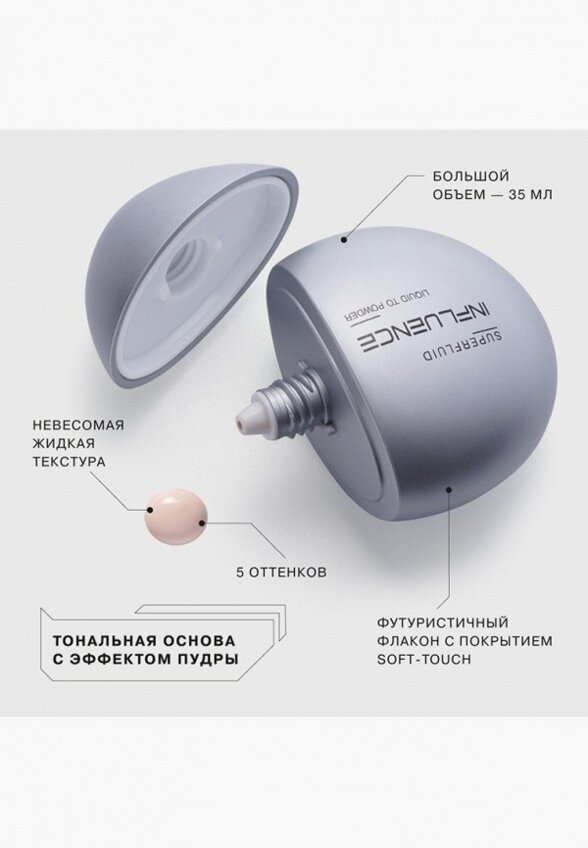 БОЛЬШОЙ ОБЪЕМ — 35 МЛ

SUPERFLUID
INFLUENCE
LIQUID TO POWDER

НЕВЕСОМАЯ ЖИДКАЯ ТЕКСТУРА

5 ОТТЕНКОВ

ТОНАЛЬНАЯ ОСНОВА С ЭФФЕКТОМ ПУДРЫ

ФУТУРИСТИЧНЫЙ ФЛАКОН С ПОКРЫТИЕМ SOFT-TOUCH