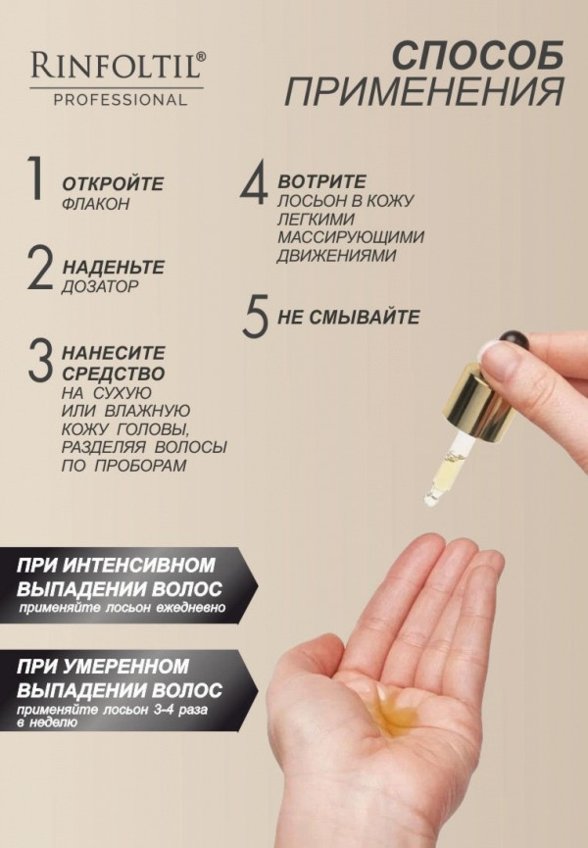 RINFOLTIL®
PROFESSIONAL

СПОСОБ ПРИМЕНЕНИЯ

1 ОТКРОЙТЕ ФЛАКОН

2 НАДЕНЬТЕ ДОЗАТОР

3 НАНЕСИТЕ СРЕДСТВО НА СУХУЮ ИЛИ ВЛАЖНУЮ КОЖУ ГОЛОВЫ, РАЗДЕЛЯЯ ВОЛОСЫ ПО ПРОБОРАМ

4 ВОТРИТЕ ЛОСЬОН В КОЖУ ЛЕГКИМИ МАССИРУЮЩИМИ ДВИЖЕНИЯМИ

5 НЕ СМЫВАЙТЕ

ПРИ ИНТЕНСИВНОМ ВЫПАДЕНИИ ВОЛОС
применяйте лосьон ежедневно

ПРИ УМЕРЕННОМ ВЫПАДЕНИИ ВОЛОС
применяйте лосьон 3-4 раза в неделю