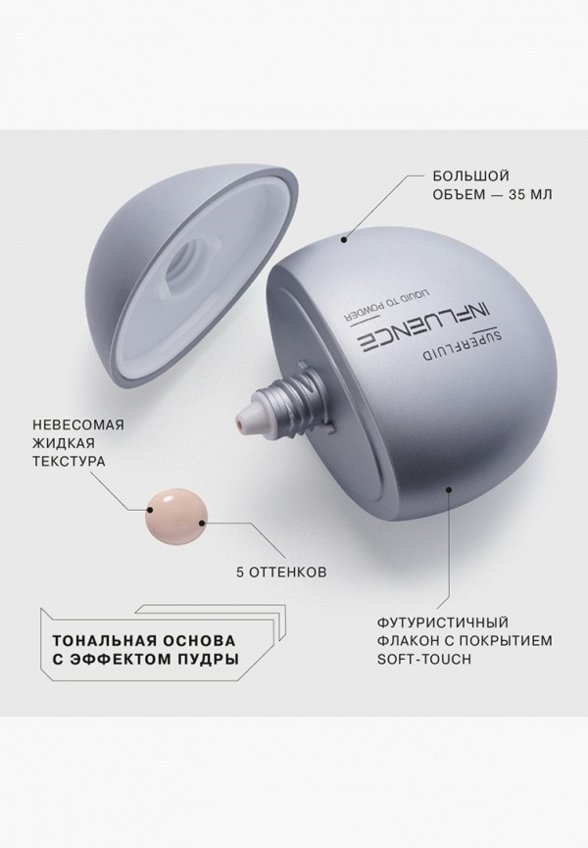 БОЛЬШОЙ ОБЪЕМ — 35 МЛ

SUPERFLUID
INFLUENCE
LIQUID TO POWDER

НЕВЕСОМАЯ ЖИДКАЯ ТЕКСТУРА

5 ОТТЕНКОВ

ТОНАЛЬНАЯ ОСНОВА С ЭФФЕКТОМ ПУДРЫ

ФУТУРИСТИЧНЫЙ ФЛАКОН С ПОКРЫТИЕМ SOFT-TOUCH