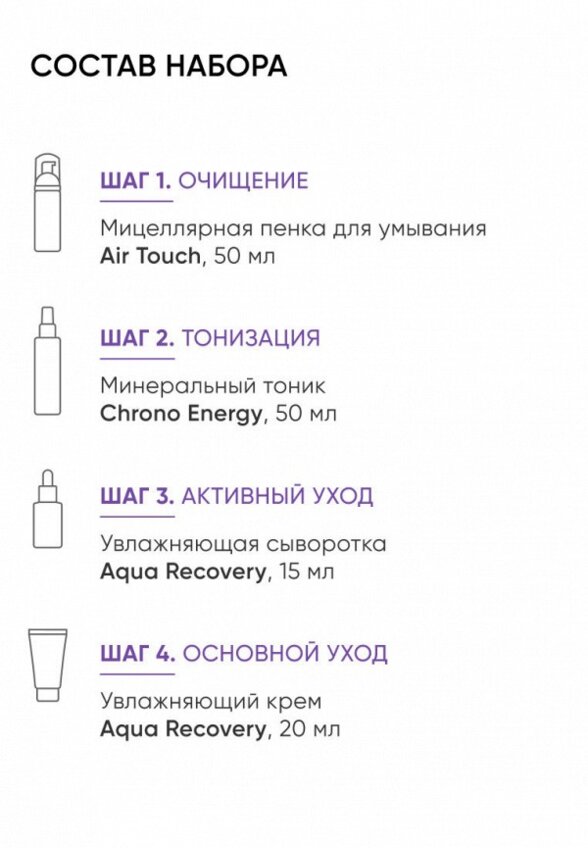 СОСТАВ НАБОРА

ШАГ 1. ОЧИЩЕНИЕ

Мицеллярная пенка для умывания Air Touch, 50 мл

ШАГ 2. ТОНИЗАЦИЯ

Минеральный тоник Chrono Energy, 50 мл

ШАГ 3. АКТИВНЫЙ УХОД

Увлажняющая сыворотка Aqua Recovery, 15 мл

ШАГ 4. ОСНОВНОЙ УХОД

Увлажняющий крем Aqua Recovery, 20 мл