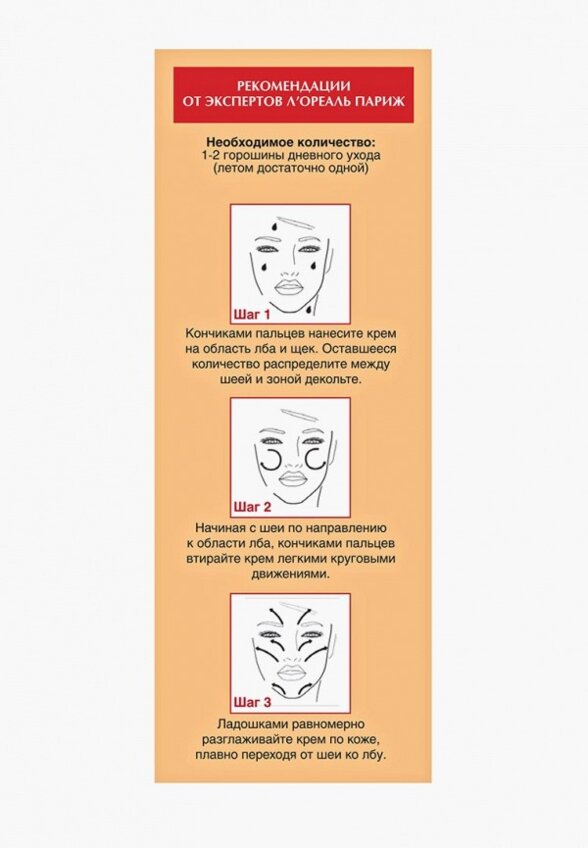 РЕКОМЕНДАЦИИ ОТ ЭКСПЕРТОВ Л'ОРЕАЛЬ ПАРИЖ

Необходимое количество:
1-2 горошины дневного ухода (летом достаточно одной)

Шаг 1

Кончиками пальцев нанесите крем на область лба и щек. Оставшееся количество распределите между шеей и зоной декольте.

Шаг 2

Начиная с шеи по направлению к области лба, кончиками пальцев втирайте крем легкими круговыми движениями.

Шаг 3

Ладошками равномерно разглаживайте крем по коже, плавно переходя от шеи ко лбу.