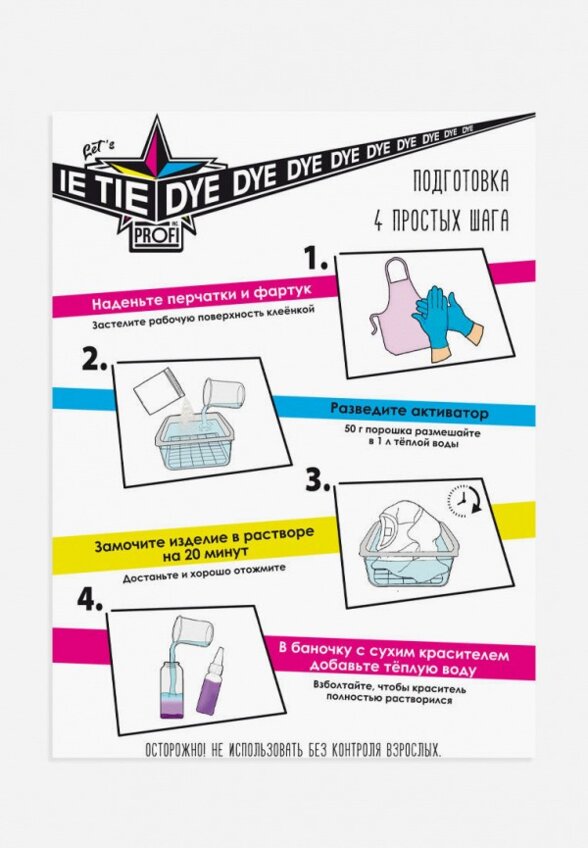 Let's
IE TIE DYE DYE DYE DYE DYE DYE DYE DYE DYE
PROFI

ПОДГОТОВКА
4 ПРОСТЫХ ШАГА

1.
Наденьте перчатки и фартук
Застелите рабочую поверхность клеёнкой

2.
Разведите активатор
50 г порошка размешайте в 1 л тёплой воды

3.
Замочите изделие в растворе на 20 минут
Достаньте и хорошо отожмите

4.
В баночку с сухим красителем добавьте тёплую воду
Взболтайте, чтобы краситель полностью растворился

ОСТОРОЖНО! НЕ ИСПОЛЬЗОВАТЬ БЕЗ КОНТРОЛЯ ВЗРОСЛЫХ.