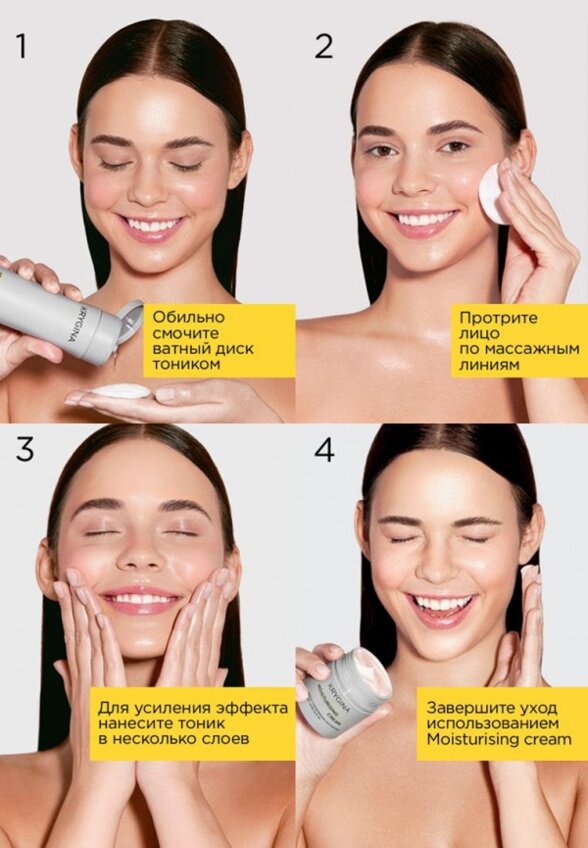 1

KRYGINA

Обильно смочите ватный диск тоником

2

Протрите лицо по массажным линиям

3

Для усиления эффекта нанесите тоник в несколько слоев

4

KRYGINA

MOISTURISING CREAM

Завершите уход использованием Moisturising cream