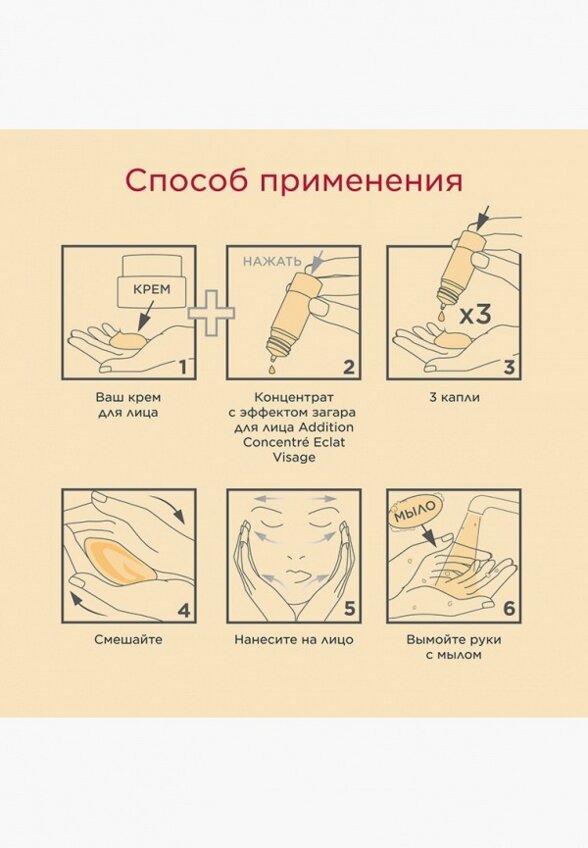 Способ применения

КРЕМ

1

Ваш крем для лица

НАЖАТЬ

2

Концентрат с эффектом загара для лица Addition Concentré Eclat Visage

x3

3

3 капли

4

Смешайте

5

Нанесите на лицо

МЫЛО

6

Вымойте руки с мылом