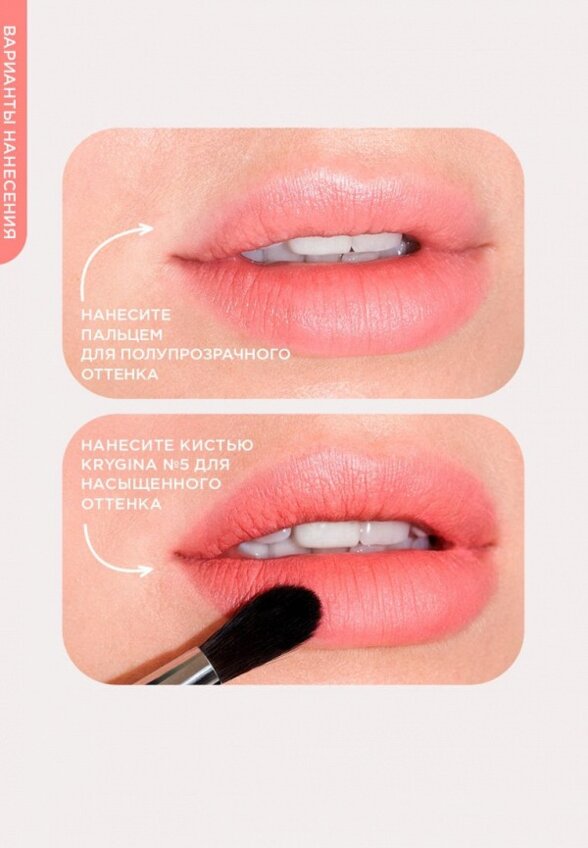 ВАРИАНТЫ НАНЕСЕНИЯ

НАНЕСИТЕ ПАЛЬЦЕМ ДЛЯ ПОЛУПРОЗРАЧНОГО ОТТЕНКА

НАНЕСИТЕ КИСТЬЮ KRYGINA №5 ДЛЯ НАСЫЩЕННОГО ОТТЕНКА