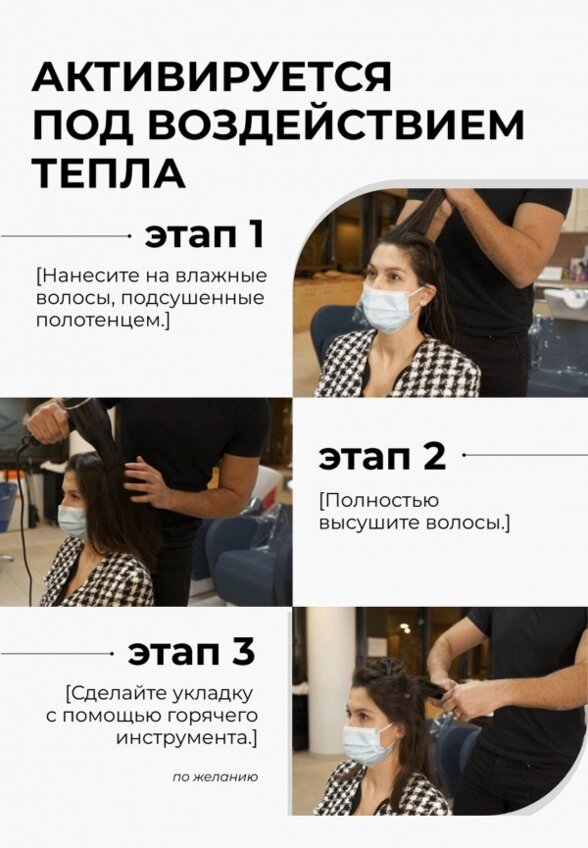 АКТИВИРУЕТСЯ ПОД ВОЗДЕЙСТВИЕМ ТЕПЛА

этап 1

[Нанесите на влажные волосы, подсушенные полотенцем.]

этап 2

[Полностью высушите волосы.]

этап 3

[Сделайте укладку с помощью горячего инструмента.]

по желанию