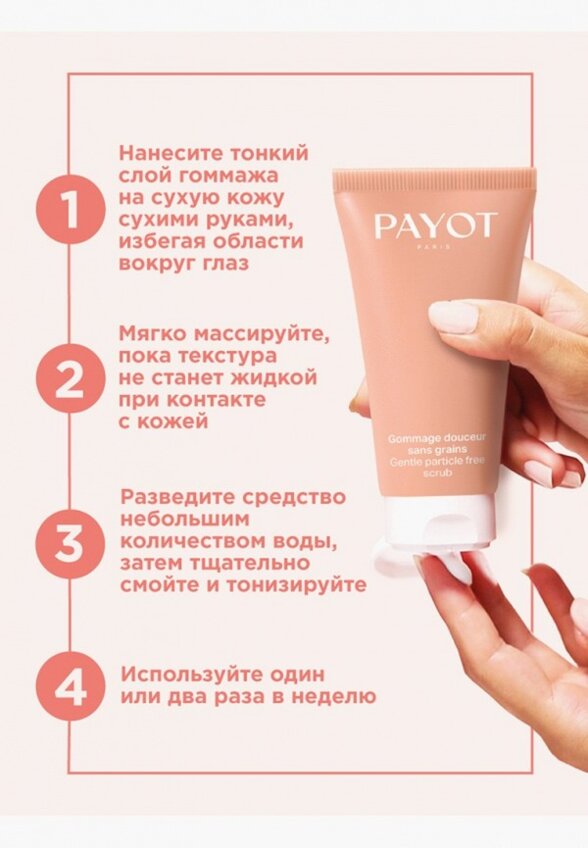 1 Нанесите тонкий слой гоммажа на сухую кожу сухими руками, избегая области вокруг глаз

2 Мягко массируйте, пока текстура не станет жидкой при контакте с кожей

3 Разведите средство небольшим количеством воды, затем тщательно смойте и тонизируйте

4 Используйте один или два раза в неделю

PAYOT
PARIS

Gommage douceur sans grains
Gentle particle free scrub