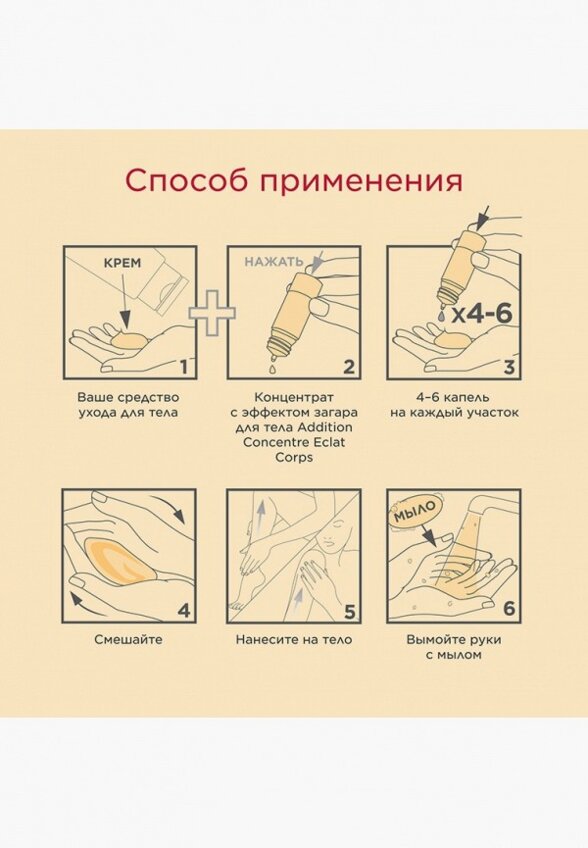 Способ применения

КРЕМ

1

Ваше средство ухода для тела

НАЖАТЬ

2

Концентрат с эффектом загара для тела Addition Concentre Eclat Corps

x4-6

3

4–6 капель на каждый участок

4

Смешайте

5

Нанесите на тело

МЫЛО

6

Вымойте руки с мылом