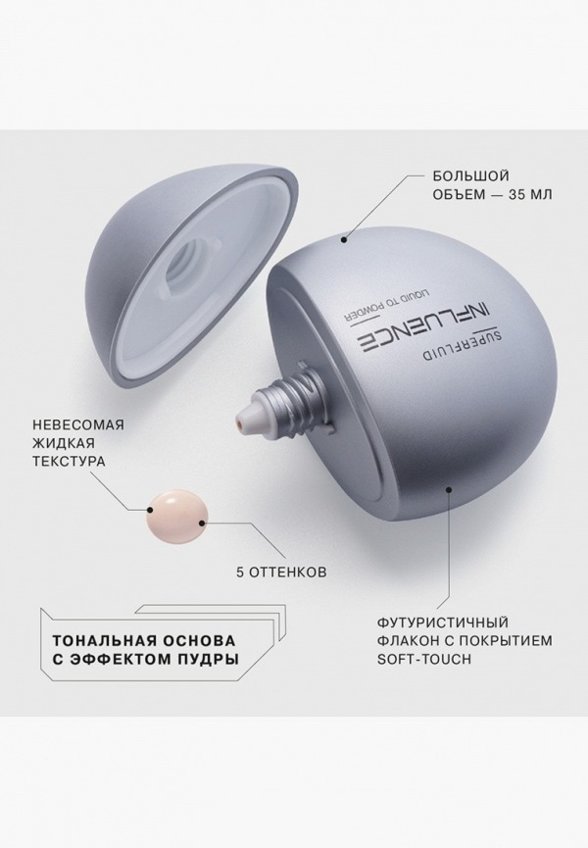 БОЛЬШОЙ ОБЪЕМ — 35 МЛ

SUPERFLUID
INFLUENCE
LIQUID TO POWDER

НЕВЕСОМАЯ ЖИДКАЯ ТЕКСТУРА

5 ОТТЕНКОВ

ТОНАЛЬНАЯ ОСНОВА С ЭФФЕКТОМ ПУДРЫ

ФУТУРИСТИЧНЫЙ ФЛАКОН С ПОКРЫТИЕМ SOFT-TOUCH