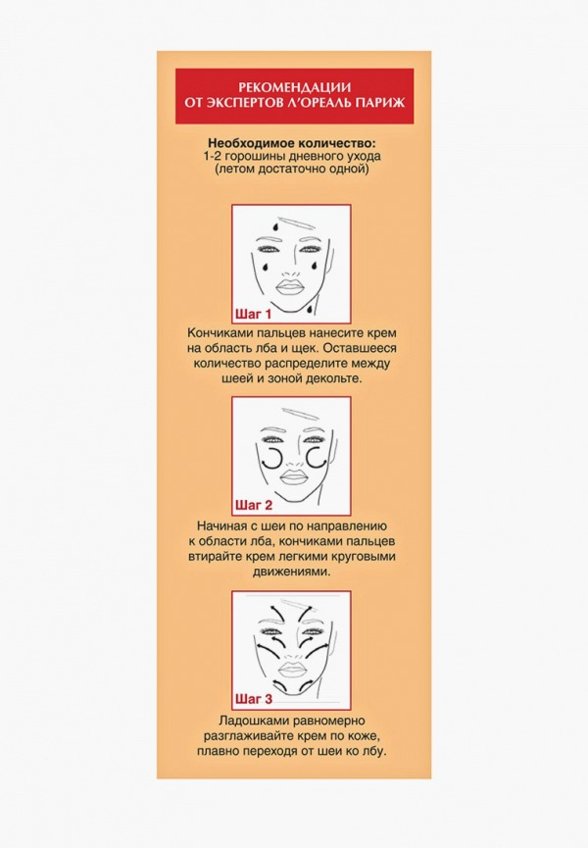 РЕКОМЕНДАЦИИ ОТ ЭКСПЕРТОВ Л'ОРЕАЛЬ ПАРИЖ

Необходимое количество:
1-2 горошины дневного ухода (летом достаточно одной)

Шаг 1

Кончиками пальцев нанесите крем на область лба и щек. Оставшееся количество распределите между шеей и зоной декольте.

Шаг 2

Начиная с шеи по направлению к области лба, кончиками пальцев втирайте крем легкими круговыми движениями.

Шаг 3

Ладошками равномерно разглаживайте крем по коже, плавно переходя от шеи ко лбу.