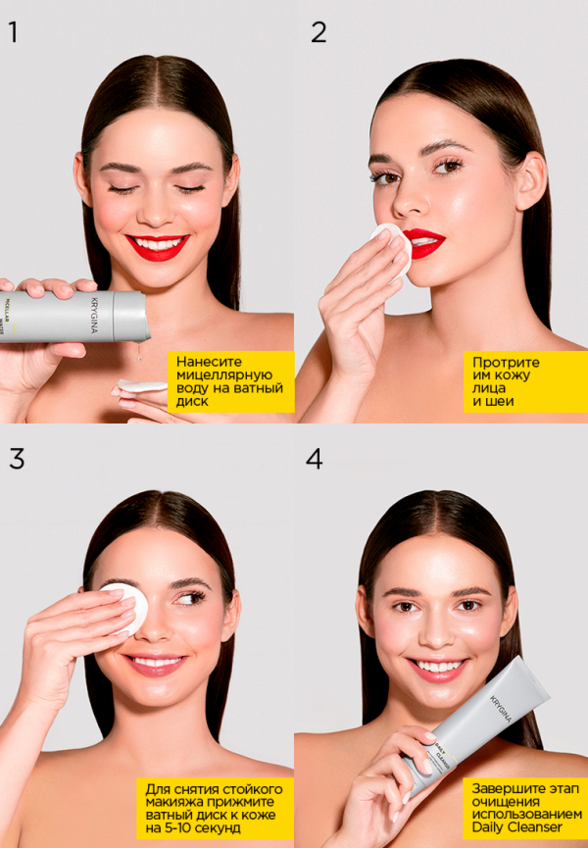 1

KRYGINA

MICELLAR WATER

Нанесите мицеллярную воду на ватный диск

2

Протрите им кожу лица и шеи

3

Для снятия стойкого макияжа прижмите ватный диск к коже на 5-10 секунд

4

KRYGINA

DAILY CLEANSER

Завершите этап очищения использованием Daily Cleanser