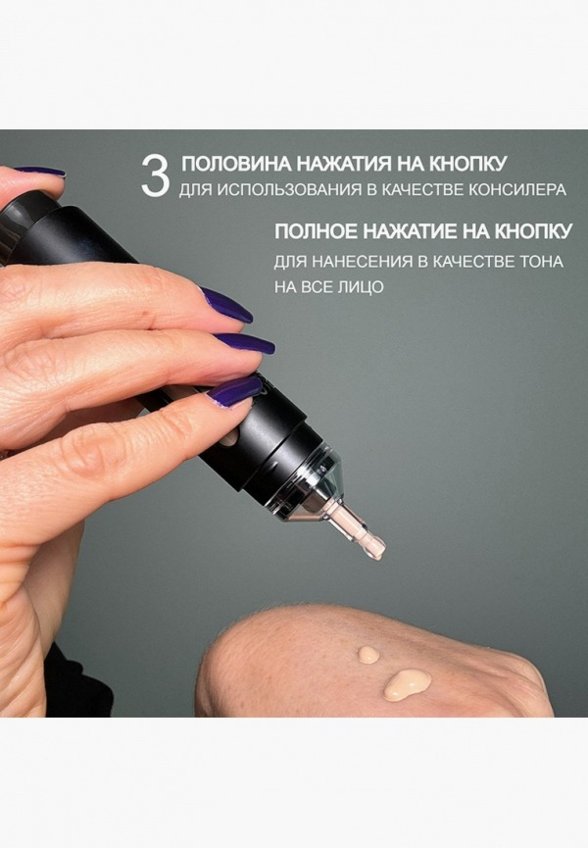 3 ПОЛОВИНА НАЖАТИЯ НА КНОПКУ
ДЛЯ ИСПОЛЬЗОВАНИЯ В КАЧЕСТВЕ КОНСИЛЕРА

ПОЛНОЕ НАЖАТИЕ НА КНОПКУ
ДЛЯ НАНЕСЕНИЯ В КАЧЕСТВЕ ТОНА НА ВСЕ ЛИЦО